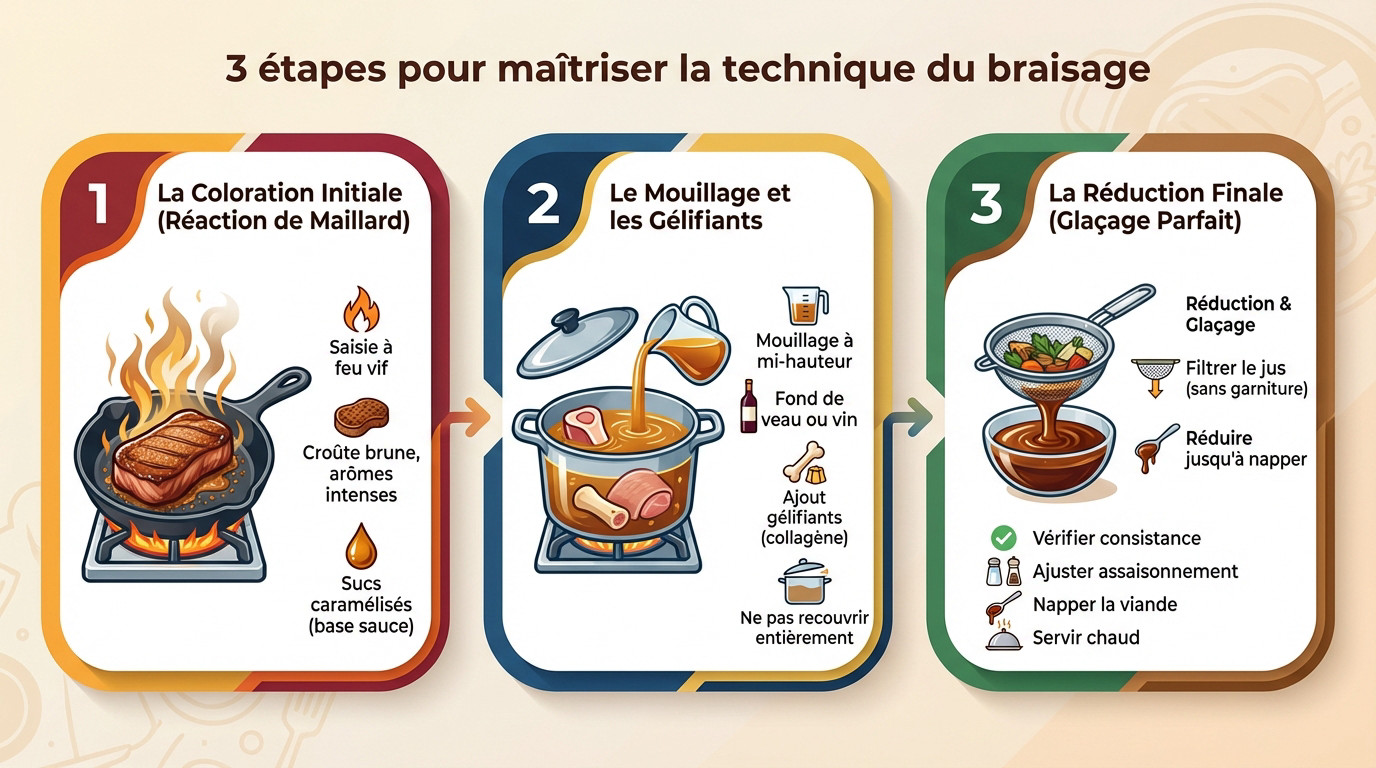 3 étapes pour maîtriser la technique du braisage

1
La Coloration Initiale (Réaction de Maillard)

Saisie à feu vif

Croûte brune, arômes intenses

Sucs caramélisés (base sauce)

2
Le Mouillage et les Gélifiants

Mouillage à mi-hauteur

Fond de veau ou vin

Ajout gélifiants (collagène)

Ne pas recouvrir entièrement

3
La Réduction Finale (Glaçage Parfait)

Réduction & Glaçage

Filtrer le jus (sans garniture)

Réduire jusqu'à napper

Vérifier consistance
Ajuster assaisonnement
Napper la viande
Servir chaud