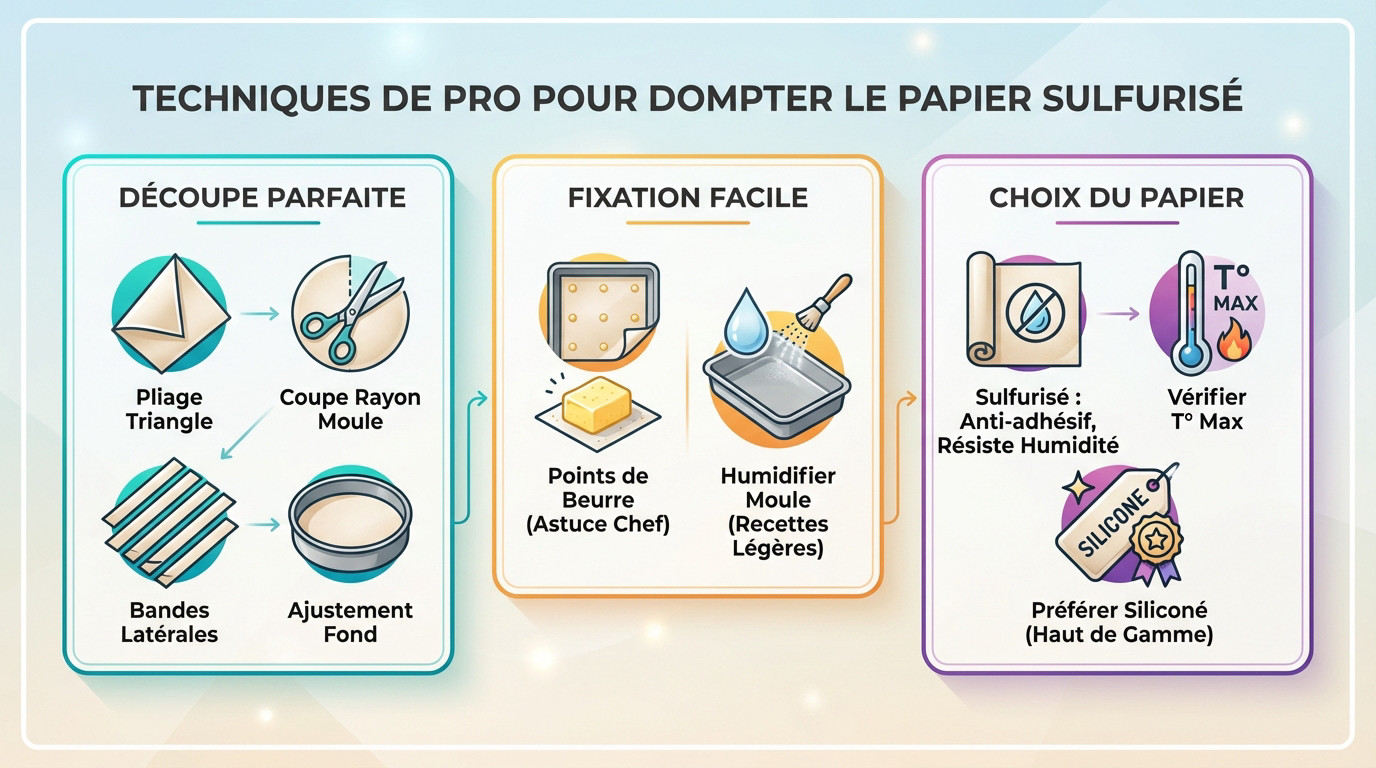 TECHNIQUES DE PRO POUR DOMPTER LE PAPIER SULFURISÉ

DÉCOUPE PARFAITE

Pliage Triangle

Coupe Rayon Moule

Bandes Latérales

Ajustement Fond

FIXATION FACILE

Points de Beurre (Astuce Chef)

Humidifier Moule (Recettes Légères)

CHOIX DU PAPIER

Sulfurisé : Anti-adhésif, Résiste Humidité

T° MAX

Vérifier T° Max

SILICONE

Préférer Siliconé (Haut de Gamme)